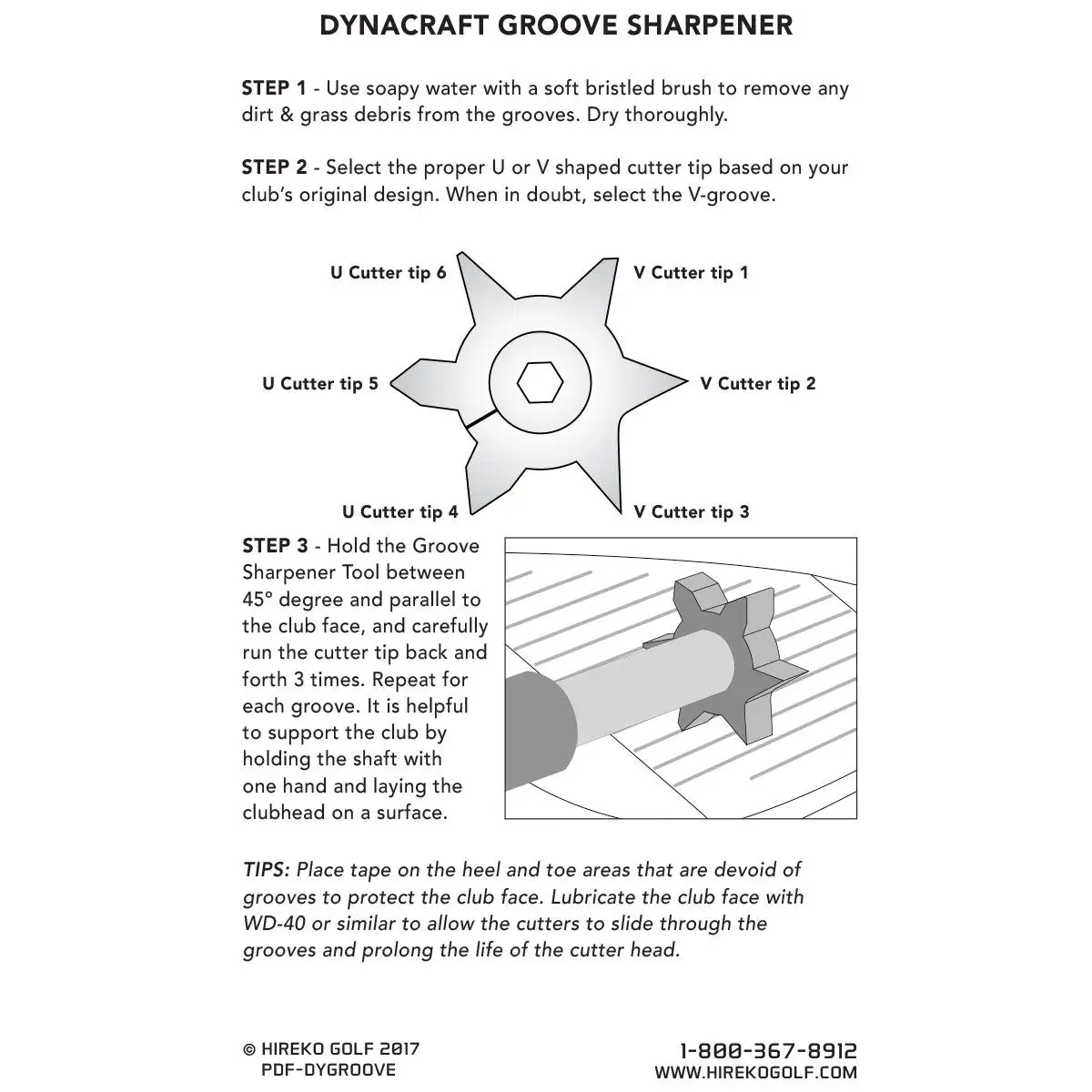 DYNACRAFT GROOVE SHARPENER

STEP 1 - Use soapy water with a soft bristled brush to remove any dirt & grass debris from the grooves. Dry thoroughly.

STEP 2 - Select the proper U or V shaped cutter tip based on your club's original design. When in doubt, select the V-groove.

U Cutter tip 6

V Cutter tip 1

U Cutter tip 5

V Cutter tip 2

U Cutter tip 4

V Cutter tip 3

STEP 3 - Hold the Groove Sharpener Tool between 45° degree and parallel to the club face, and carefully run the cutter tip back and forth 3 times. Repeat for each groove. It is helpful to support the club by holding the shaft with one hand and laying the clubhead on a surface.

TIPS: Place tape on the heel and toe areas that are devoid of grooves to protect the club face. Lubricate the club face with WD-40 or similar to allow the cutters to slide through the grooves and prolong the life of the cutter head.

© HIREKO GOLF 2017
PDF-DYGROOVE

1-800-367-8912
WWW.HIREKOGOLF.COM